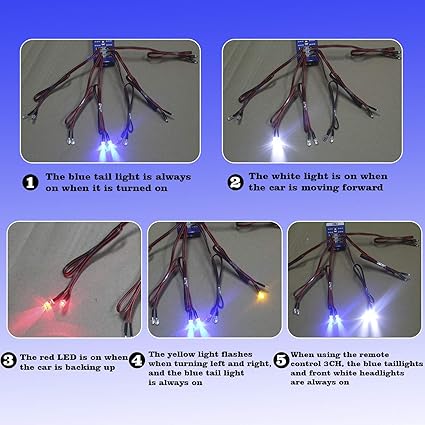 1 The blue tail light is always on when it is turned on

2 The white light is on when the car is moving forward

3 The red LED is on when the car is backing up

4 The yellow light flashes when turning left and right, and the blue tail light is always on

5 When using the remote control 3CH, the blue taillights and front white headlights are always on